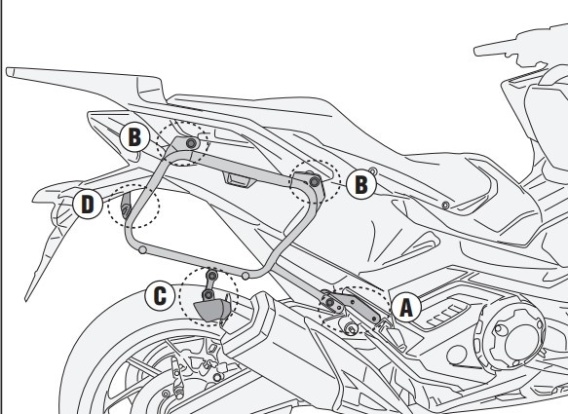 B
B
D
C
A