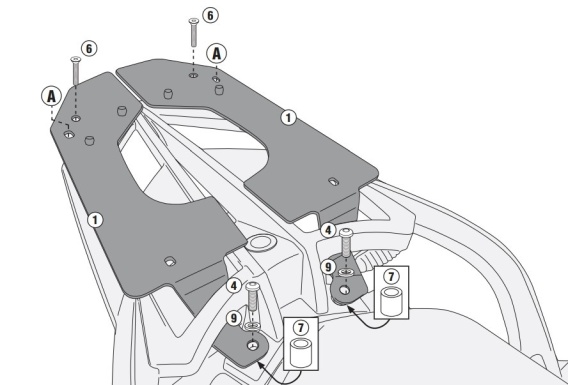 6
6
A
A
1
1
4
9
7
4
9
7