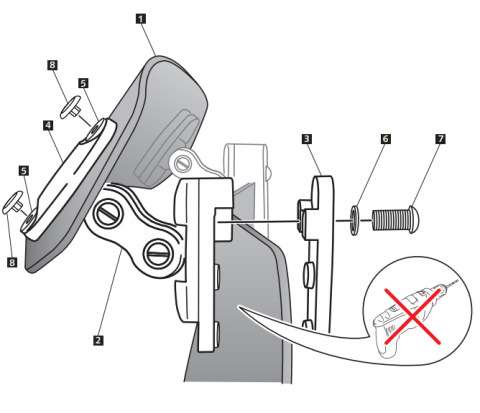 1
8
5
4
5
8
2
3
6
7